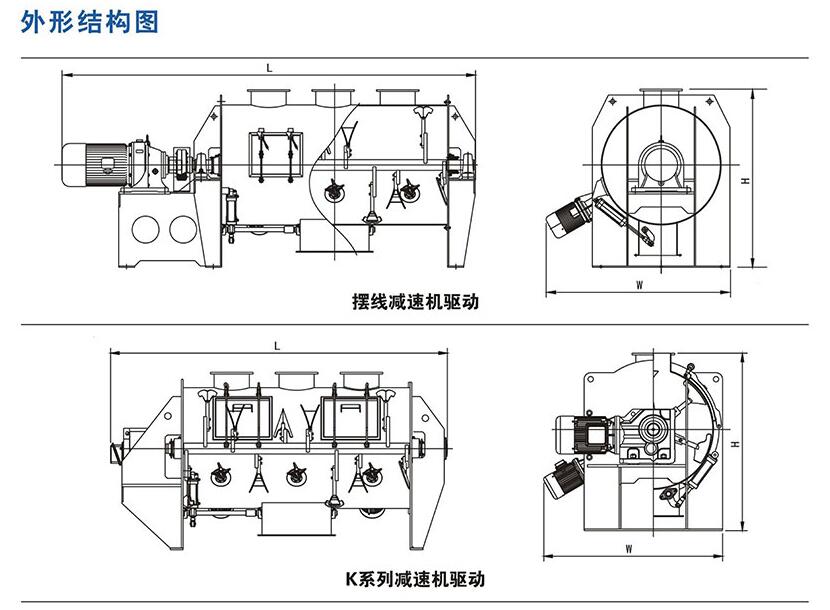 外形结构图

L

H

W

摆线减速机驱动

L

H

W

K系列减速机驱动